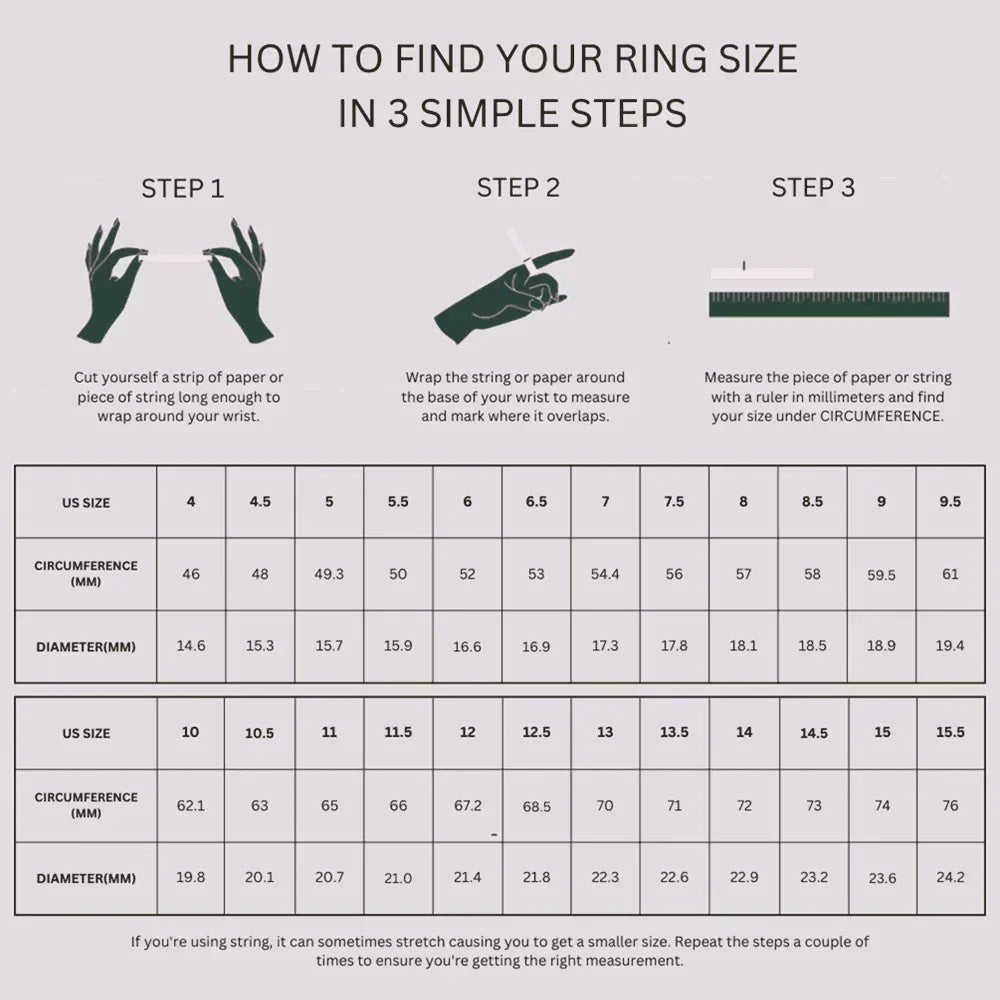 HOW TO FIND YOUR RING SIZE
IN 3 SIMPLE STEPS

STEP 1

Cut yourself a strip of paper or piece of string long enough to wrap around your wrist.

STEP 2

Wrap the string or paper around the base of your wrist to measure and mark where it overlaps.

STEP 3

Measure the piece of paper or string with a ruler in millimeters and find your size under CIRCUMFERENCE.

| US SIZE | 4 | 4.5 | 5 | 5.5 | 6 | 6.5 | 7 | 7.5 | 8 | 8.5 | 9 | 9.5 |
|---|---|---|---|---|---|---|---|---|---|---|---|---|
| CIRCUMFERENCE (MM) | 46 | 48 | 49.3 | 50 | 52 | 53 | 54.4 | 56 | 57 | 58 | 59.5 | 61 |
| DIAMETER(MM) | 14.6 | 15.3 | 15.7 | 15.9 | 16.6 | 16.9 | 17.3 | 17.8 | 18.1 | 18.5 | 18.9 | 19.4 |

| US SIZE | 10 | 10.5 | 11 | 11.5 | 12 | 12.5 | 13 | 13.5 | 14 | 14.5 | 15 | 15.5 |
|---|---|---|---|---|---|---|---|---|---|---|---|---|
| CIRCUMFERENCE (MM) | 62.1 | 63 | 65 | 66 | 67.2 | 68.5 | 70 | 71 | 72 | 73 | 74 | 76 |
| DIAMETER(MM) | 19.8 | 20.1 | 20.7 | 21.0 | 21.4 | 21.8 | 22.3 | 22.6 | 22.9 | 23.2 | 23.6 | 24.2 |

If you're using string, it can sometimes stretch causing you to get a smaller size. Repeat the steps a couple of times to ensure you're getting the right measurement.