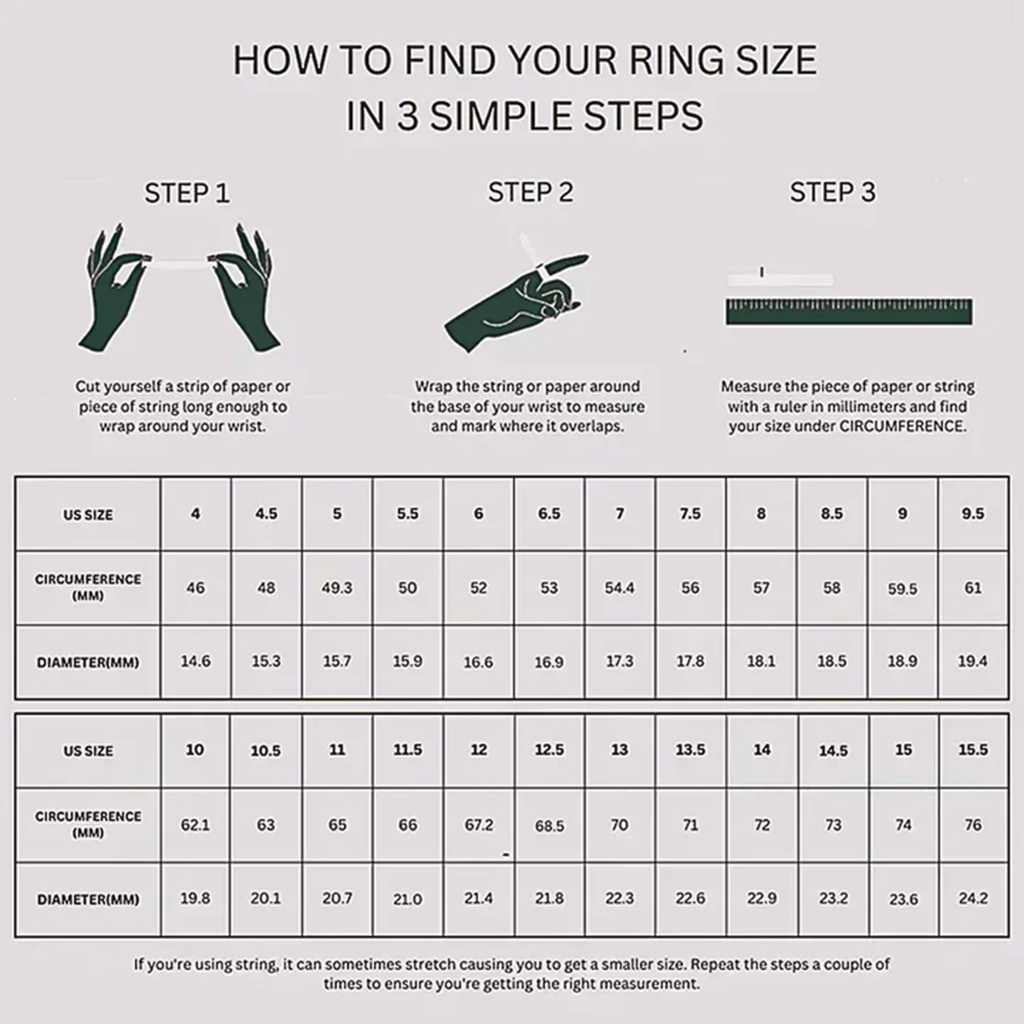 HOW TO FIND YOUR RING SIZE
IN 3 SIMPLE STEPS

STEP 1

Cut yourself a strip of paper or piece of string long enough to wrap around your wrist.

STEP 2

Wrap the string or paper around the base of your wrist to measure and mark where it overlaps.

STEP 3

Measure the piece of paper or string with a ruler in millimeters and find your size under CIRCUMFERENCE.

| US SIZE | 4 | 4.5 | 5 | 5.5 | 6 | 6.5 | 7 | 7.5 | 8 | 8.5 | 9 | 9.5 |
|---|---|---|---|---|---|---|---|---|---|---|---|---|
| CIRCUMFERENCE (MM) | 46 | 48 | 49.3 | 50 | 52 | 53 | 54.4 | 56 | 57 | 58 | 59.5 | 61 |
| DIAMETER(MM) | 14.6 | 15.3 | 15.7 | 15.9 | 16.6 | 16.9 | 17.3 | 17.8 | 18.1 | 18.5 | 18.9 | 19.4 |

| US SIZE | 10 | 10.5 | 11 | 11.5 | 12 | 12.5 | 13 | 13.5 | 14 | 14.5 | 15 | 15.5 |
|---|---|---|---|---|---|---|---|---|---|---|---|---|
| CIRCUMFERENCE (MM) | 62.1 | 63 | 65 | 66 | 67.2 | 68.5 | 70 | 71 | 72 | 73 | 74 | 76 |
| DIAMETER(MM) | 19.8 | 20.1 | 20.7 | 21.0 | 21.4 | 21.8 | 22.3 | 22.6 | 22.9 | 23.2 | 23.6 | 24.2 |

If you're using string, it can sometimes stretch causing you to get a smaller size. Repeat the steps a couple of times to ensure you're getting the right measurement.