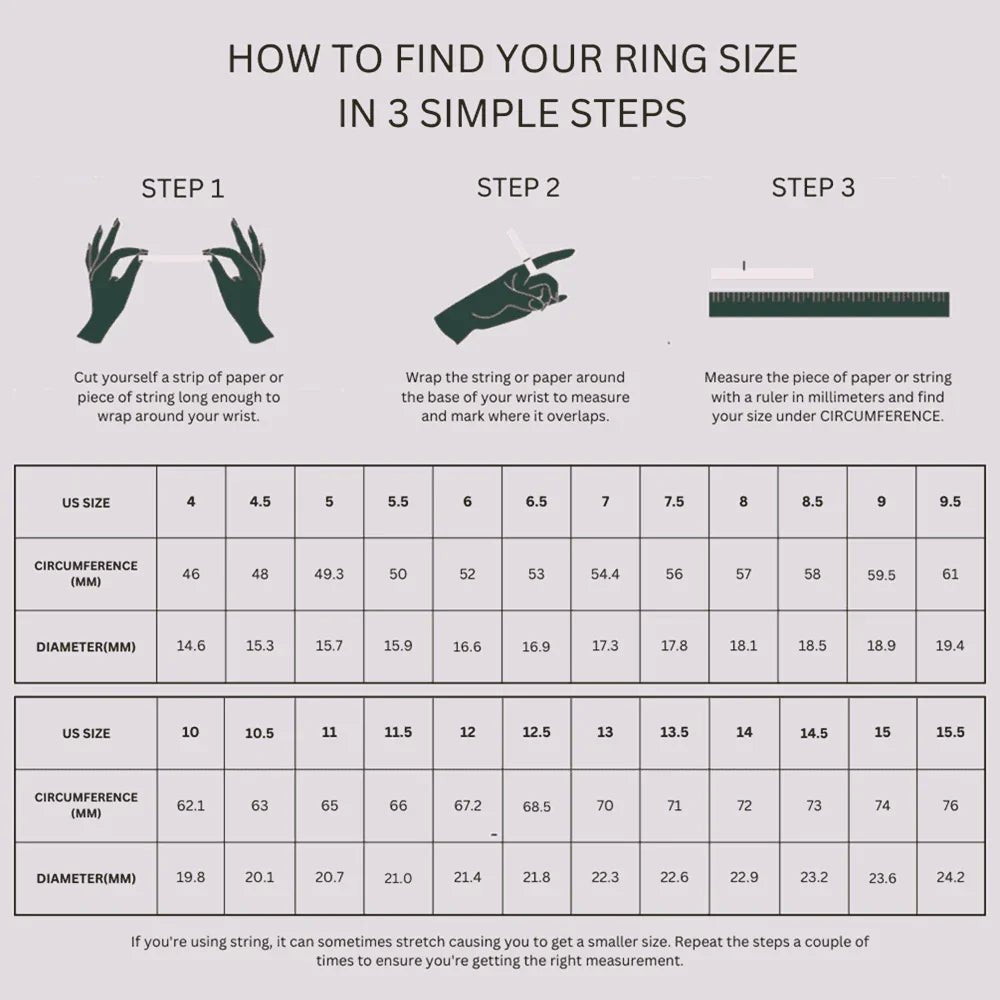 HOW TO FIND YOUR RING SIZE
IN 3 SIMPLE STEPS

STEP 1

Cut yourself a strip of paper or piece of string long enough to wrap around your wrist.

STEP 2

Wrap the string or paper around the base of your wrist to measure and mark where it overlaps.

STEP 3

Measure the piece of paper or string with a ruler in millimeters and find your size under CIRCUMFERENCE.

| US SIZE | 4 | 4.5 | 5 | 5.5 | 6 | 6.5 | 7 | 7.5 | 8 | 8.5 | 9 | 9.5 |
|---|---|---|---|---|---|---|---|---|---|---|---|---|
| CIRCUMFERENCE (MM) | 46 | 48 | 49.3 | 50 | 52 | 53 | 54.4 | 56 | 57 | 58 | 59.5 | 61 |
| DIAMETER(MM) | 14.6 | 15.3 | 15.7 | 15.9 | 16.6 | 16.9 | 17.3 | 17.8 | 18.1 | 18.5 | 18.9 | 19.4 |

| US SIZE | 10 | 10.5 | 11 | 11.5 | 12 | 12.5 | 13 | 13.5 | 14 | 14.5 | 15 | 15.5 |
|---|---|---|---|---|---|---|---|---|---|---|---|---|
| CIRCUMFERENCE (MM) | 62.1 | 63 | 65 | 66 | 67.2 | 68.5 | 70 | 71 | 72 | 73 | 74 | 76 |
| DIAMETER(MM) | 19.8 | 20.1 | 20.7 | 21.0 | 21.4 | 21.8 | 22.3 | 22.6 | 22.9 | 23.2 | 23.6 | 24.2 |

If you're using string, it can sometimes stretch causing you to get a smaller size. Repeat the steps a couple of times to ensure you're getting the right measurement.